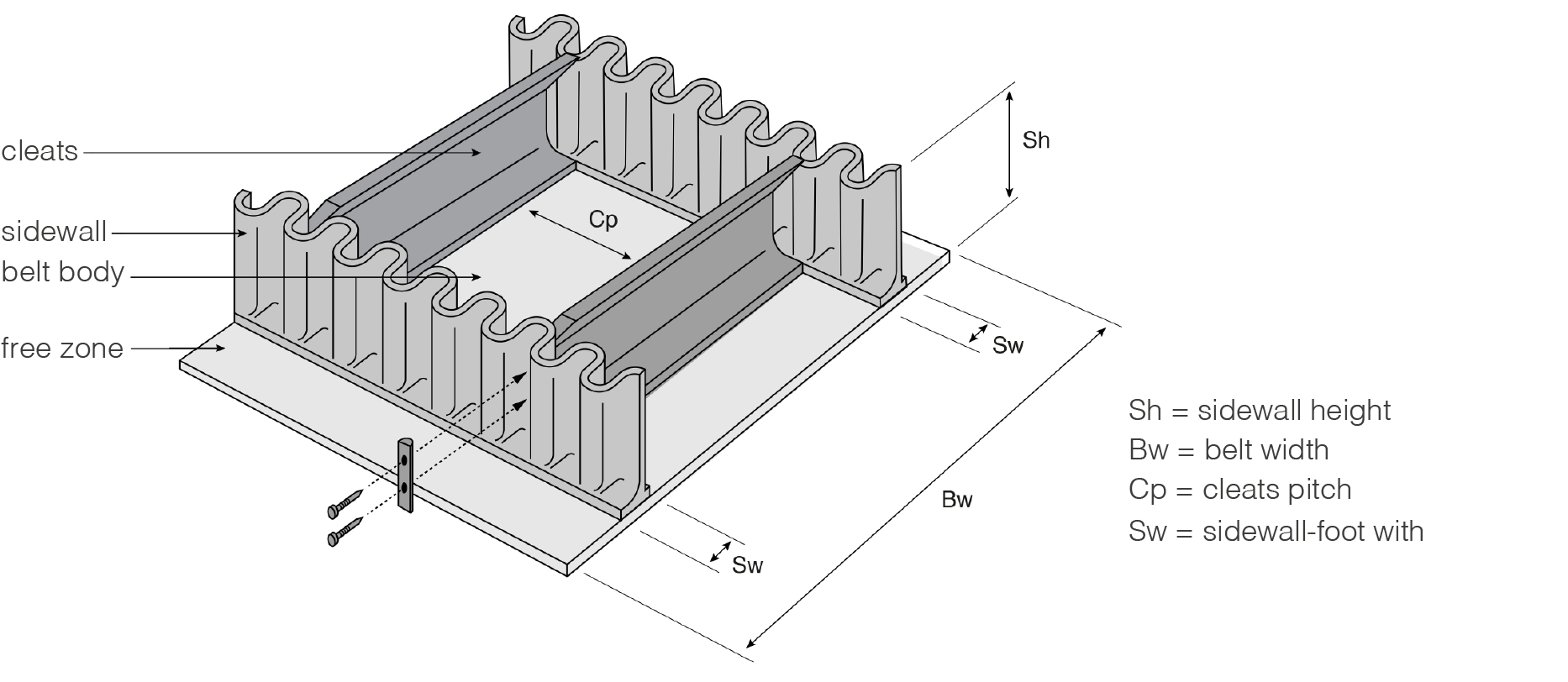 cleats
sidewall
belt body
free zone

Sh
Cp
Sw
Sw
Bw

Sh = sidewall height
Bw = belt width
Cp = cleats pitch
Sw = sidewall-foot with